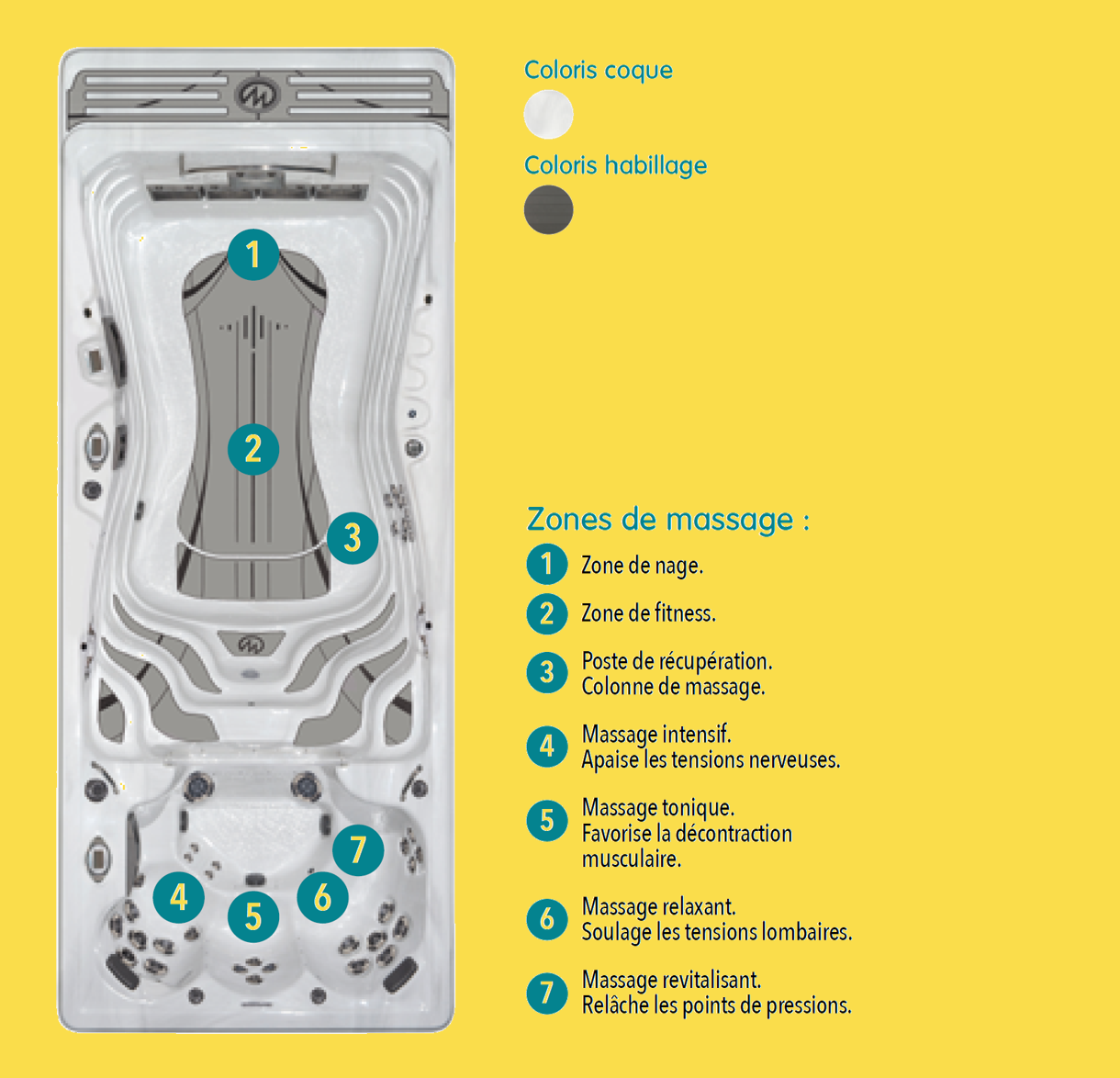 1
2
3
7
4
6
5

Coloris coque

Coloris habillage

Zones de massage :

1 Zone de nage.

2 Zone de fitness.

3 Poste de récupération. Colonne de massage.

4 Massage intensif. Apaise les tensions nerveuses.

5 Massage tonique. Favorise la décontraction musculaire.

6 Massage relaxant. Soulage les tensions lombaires.

7 Massage revitalisant. Relâche les points de pressions.